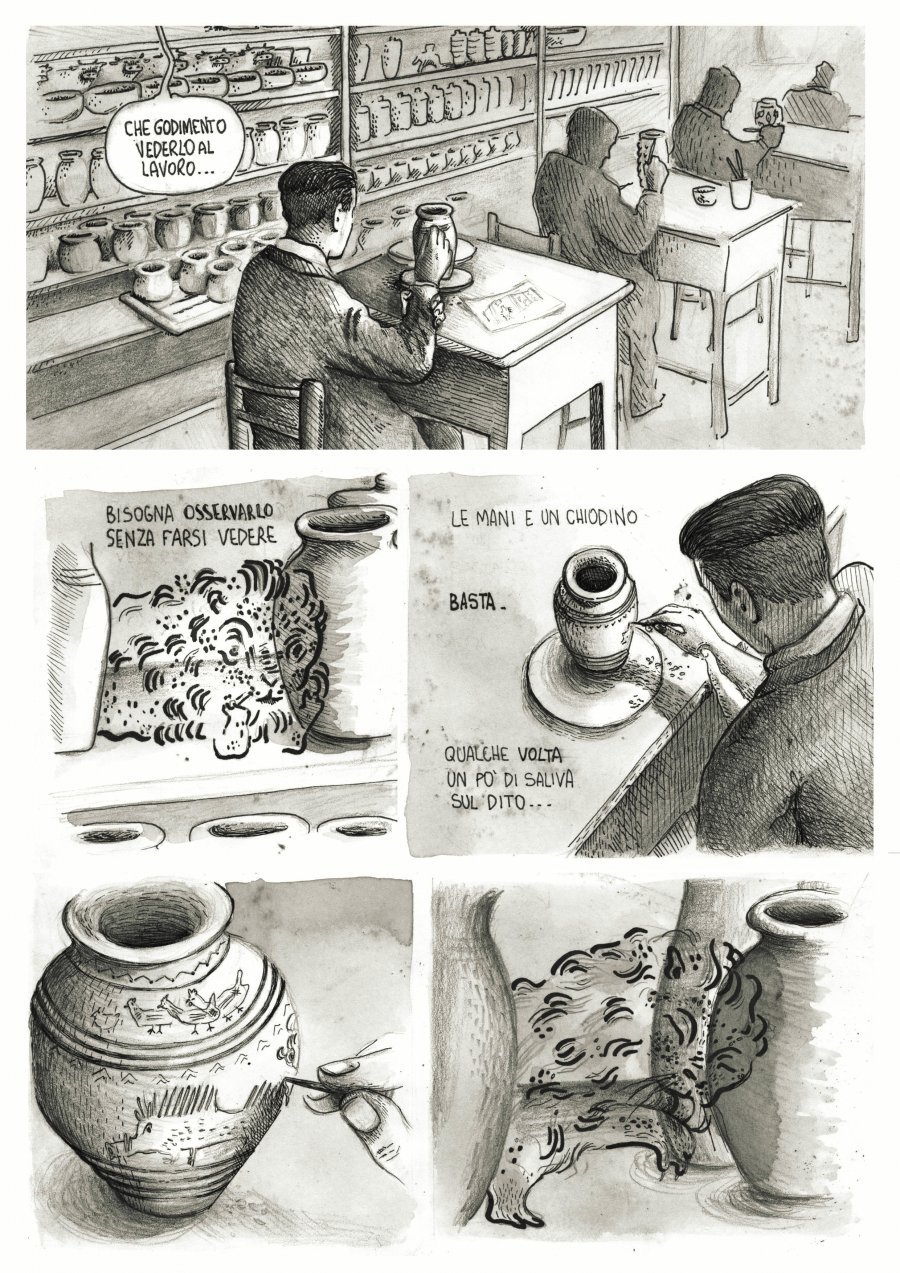 CHE GODIMENTO VEDERLO AL LAVORO...

BISOGNA OSSERVARLO SENZA FARSI VEDERE

LE MANI E UN CHIODINO

BASTA.

QUALCHE VOLTA UN PO' DI SALIVA SUL DITO...